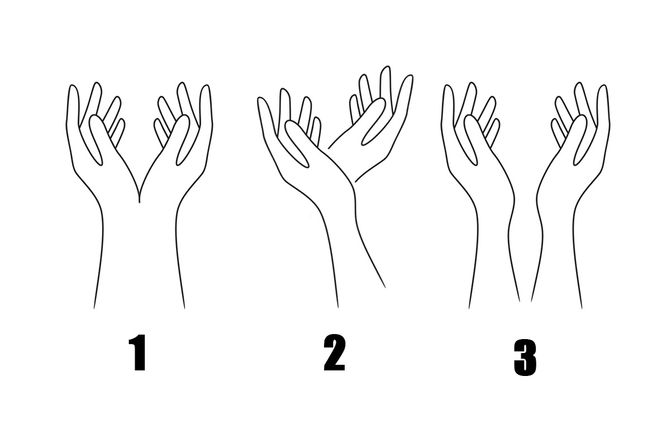 1

2

3