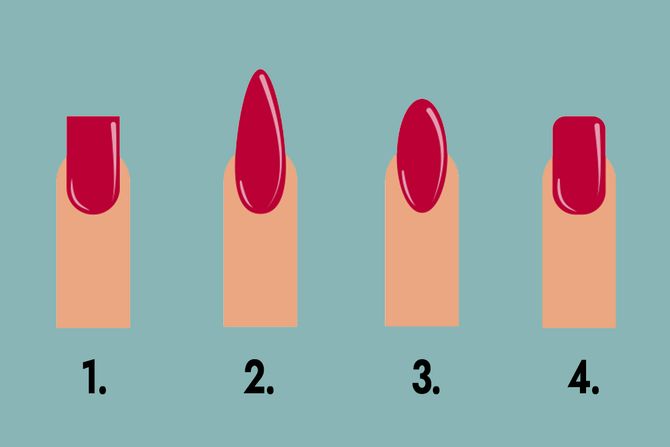 1.

2.

3.

4.